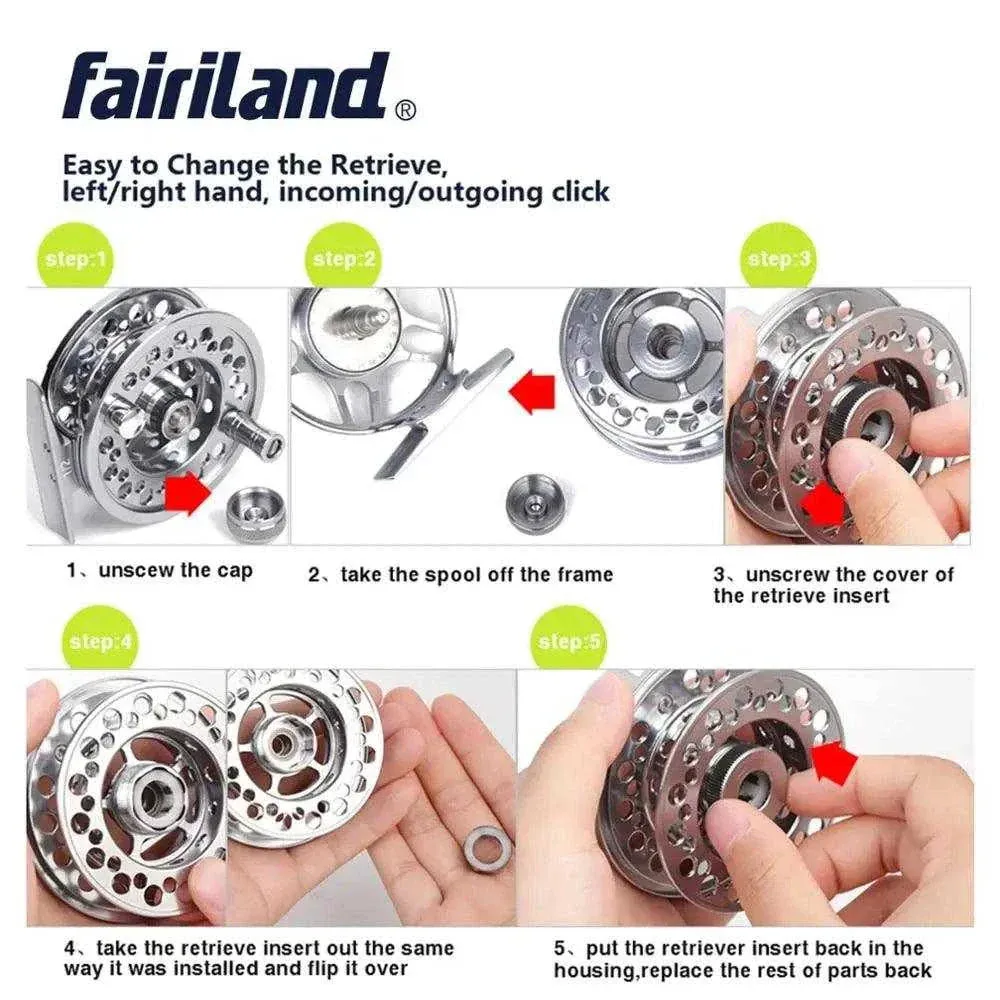 fairiland®

Easy to Change the Retrieve, left/right hand, incoming/outgoing click

step:1

step:2

step:3

1、unscew the cap

2、take the spool off the frame

3、unscrew the cover of the retrieve insert

step:4

step:5

4、take the retrieve insert out the same way it was installed and flip it over

5、put the retriever insert back in the housing,replace the rest of parts back